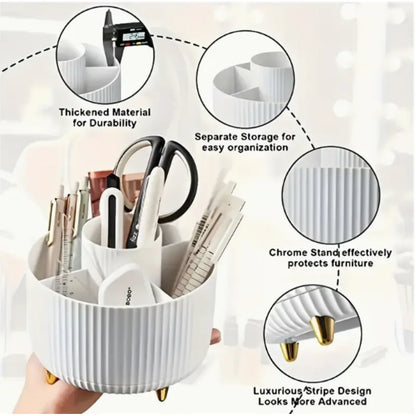 Thickened Material for Durability

Separate Storage for easy organization

Chrome Stand effectively protects furniture

Luxurious Stripe Design Looks More Advanced