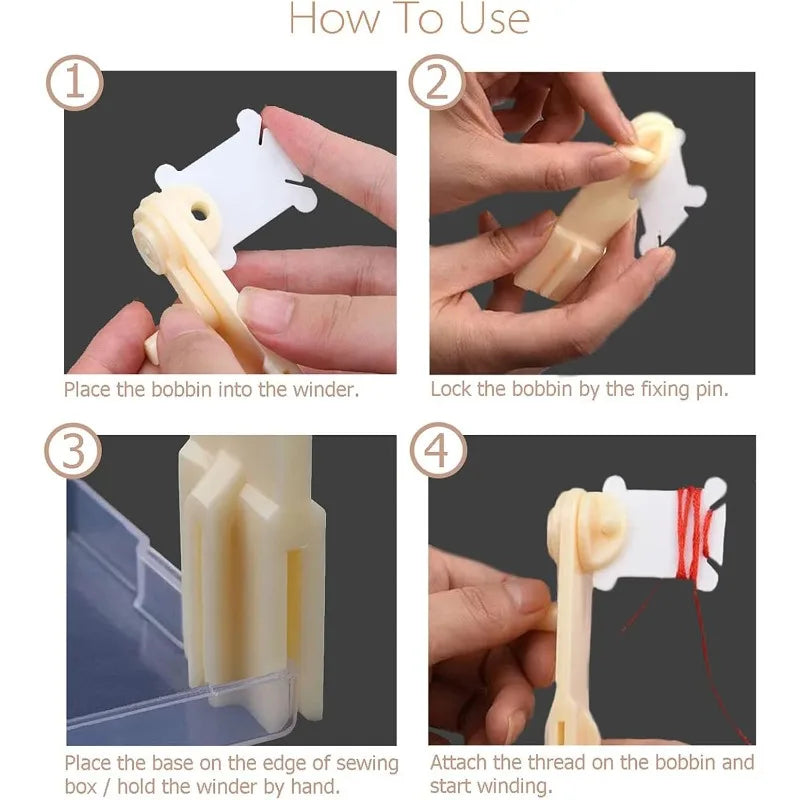 How To Use

1

Place the bobbin into the winder.

2

Lock the bobbin by the fixing pin.

3

Place the base on the edge of sewing box / hold the winder by hand.

4

Attach the thread on the bobbin and start winding.