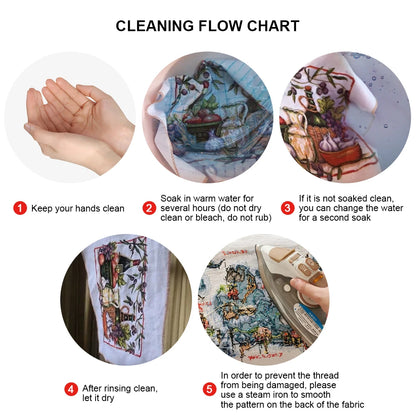 CLEANING FLOW CHART

1 Keep your hands clean

2 Soak in warm water for several hours (do not dry clean or bleach, do not rub)

3 If it is not soaked clean, you can change the water for a second soak

4 After rinsing clean, let it dry

5 In order to prevent the thread from being damaged, please use a steam iron to smooth the pattern on the back of the fabric