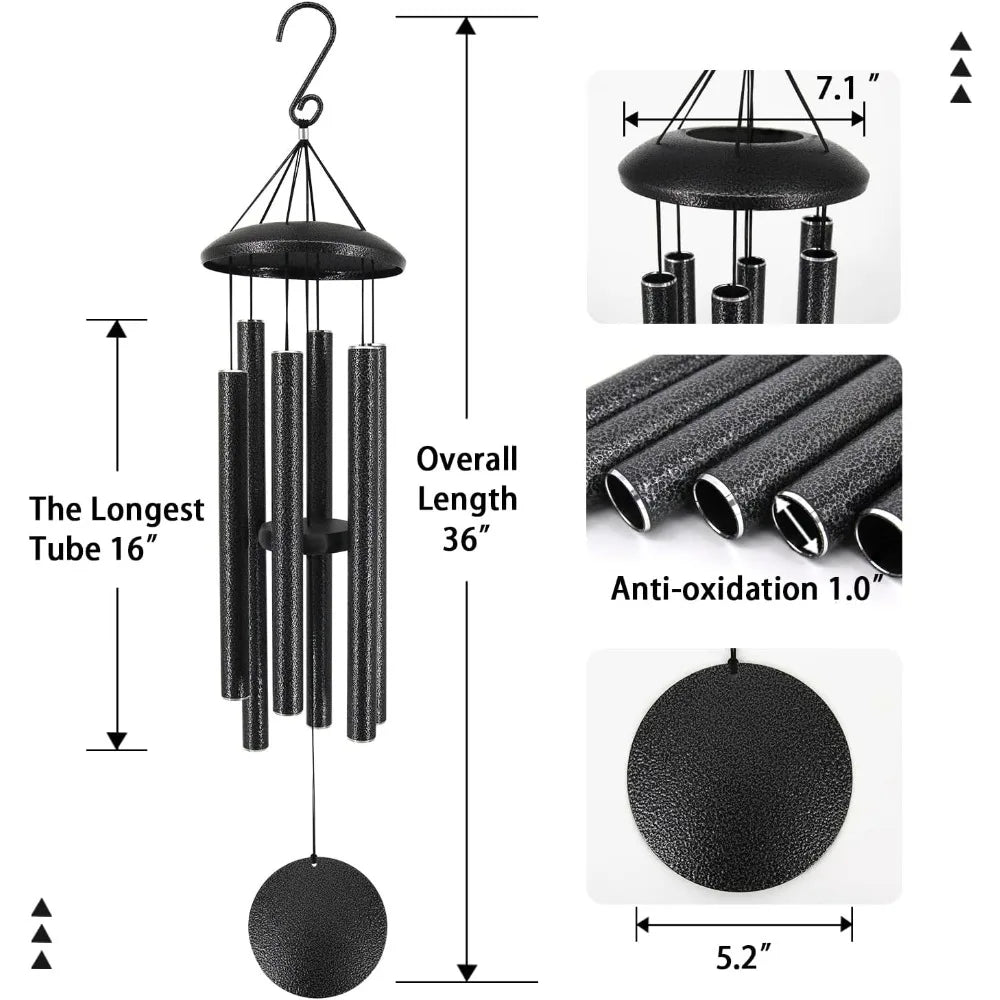 The Longest Tube 16″

Overall Length 36″

7.1″

Anti-oxidation 1.0″

5.2″